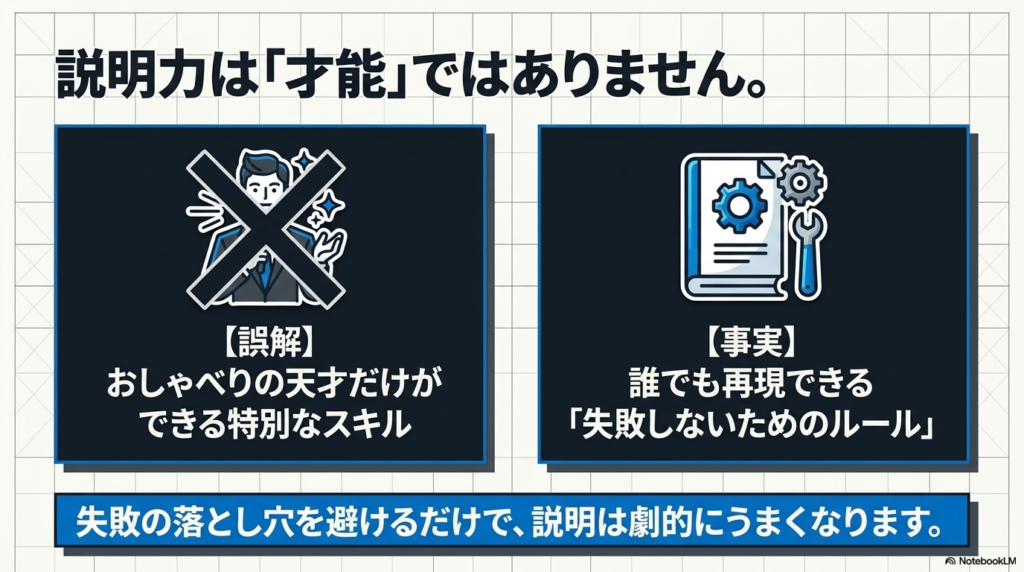 説明力は「才能」ではありません。

【誤解】
おしゃべりの天才だけができる特別なスキル

【事実】
誰でも再現できる「失敗しないためのルール」

失敗の落とし穴を避けるだけで、説明は劇的にうまくなります。

NotebookLM